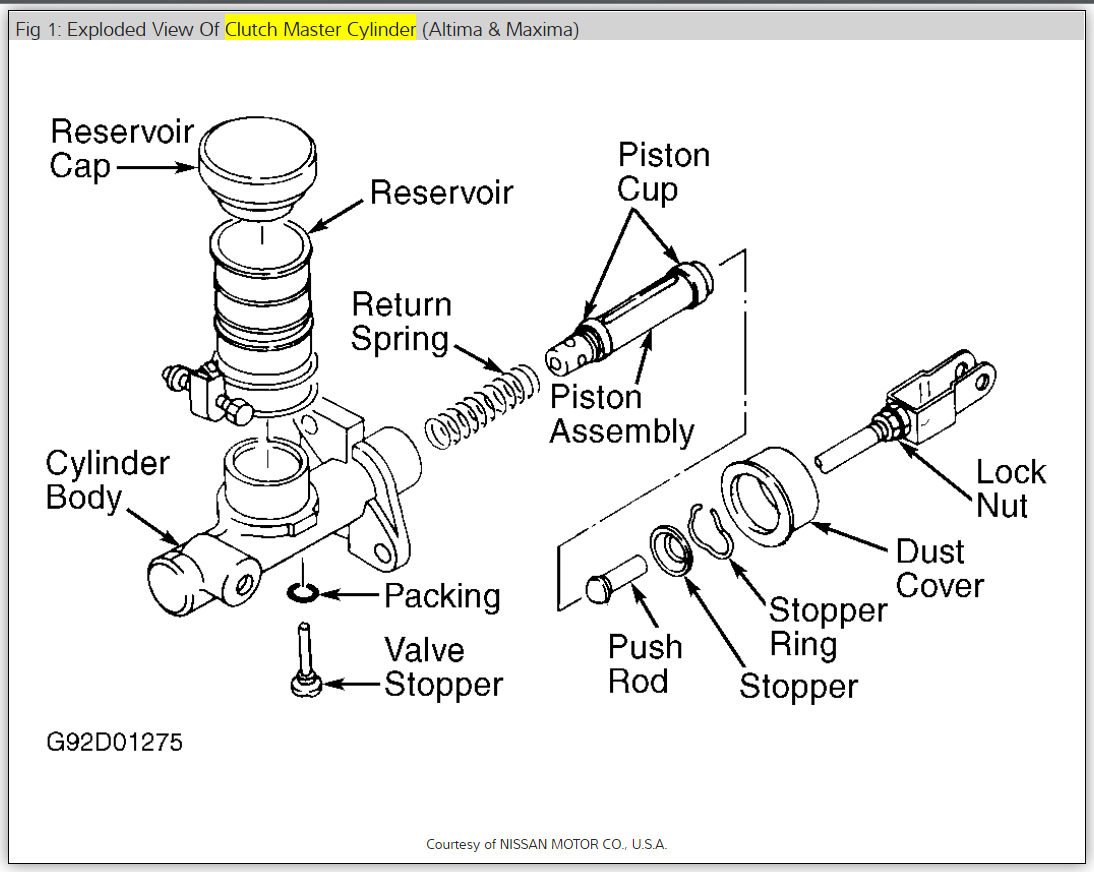 Fig 1: Exploded View Of Clutch Master Cylinder (Altima & Maxima)

Reservoir Cap

Reservoir

Piston Cup

Return Spring

Piston Assembly

Cylinder Body

Lock Nut

Dust Cover

Packing

Stopper Ring

Valve Stopper

Push Rod

Stopper

G92D01275

Courtesy of NISSAN MOTOR CO., U.S.A.