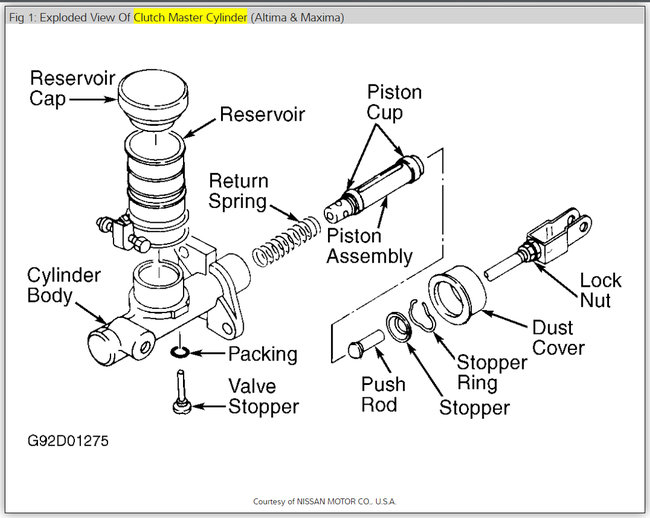 Fig 1: Exploded View Of Clutch Master Cylinder (Altima & Maxima)

Reservoir Cap

Reservoir

Piston Cup

Return Spring

Piston Assembly

Cylinder Body

Lock Nut

Dust Cover

Packing

Stopper Ring

Valve Stopper

Push Rod

Stopper

G92D01275

Courtesy of NISSAN MOTOR CO., U.S.A.