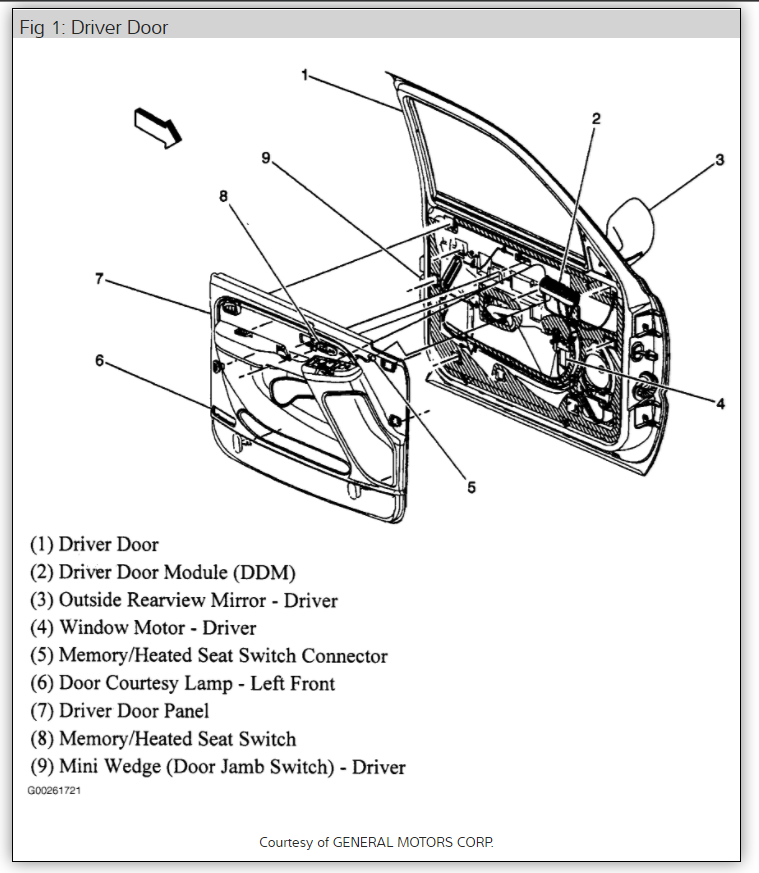 Fig 1: Driver Door

1
2
3
9
8
7
6
4
5

(1) Driver Door
(2) Driver Door Module (DDM)
(3) Outside Rearview Mirror - Driver
(4) Window Motor - Driver
(5) Memory/Heated Seat Switch Connector
(6) Door Courtesy Lamp - Left Front
(7) Driver Door Panel
(8) Memory/Heated Seat Switch
(9) Mini Wedge (Door Jamb Switch) - Driver
G00261721

Courtesy of GENERAL MOTORS CORP.