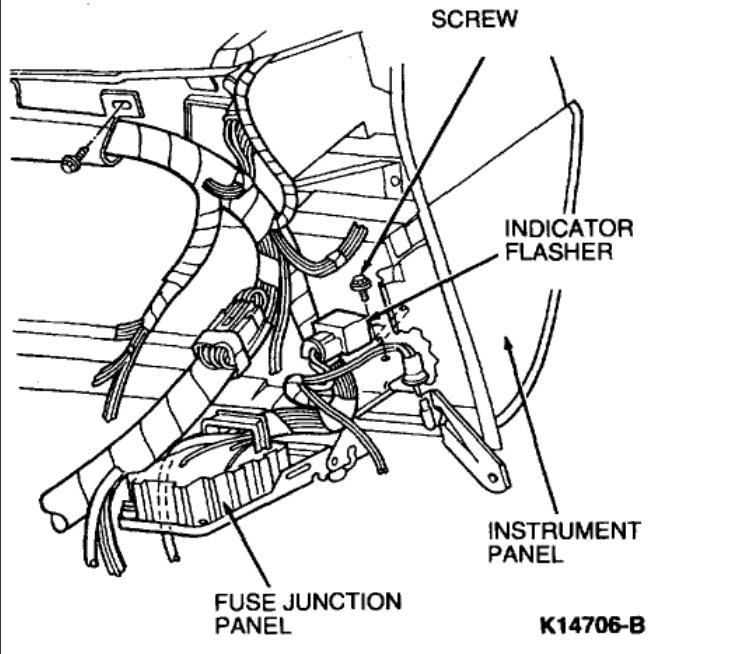 SCREW

INDICATOR FLASHER

INSTRUMENT PANEL

FUSE JUNCTION PANEL

K14706-B