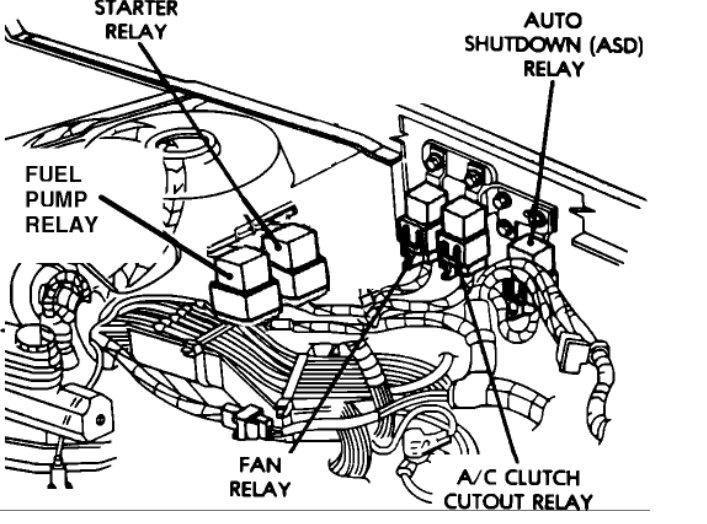 STARTER RELAY

AUTO SHUTDOWN (ASD) RELAY

FUEL PUMP RELAY

FAN RELAY

A/C CLUTCH CUTOUT RELAY