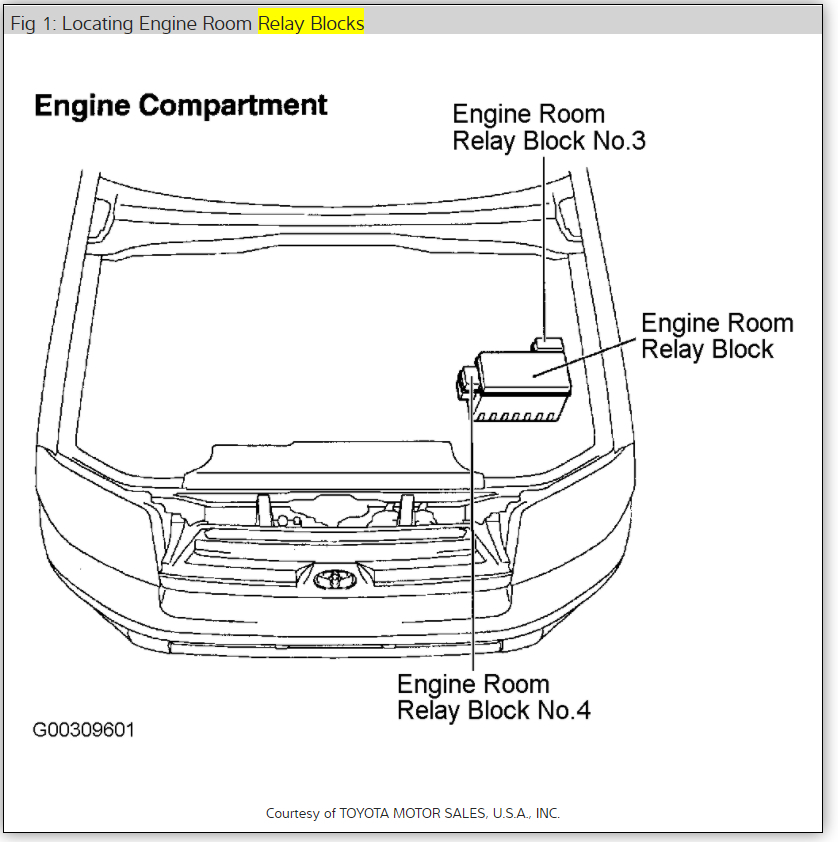 Fig 1: Locating Engine Room Relay Blocks

Engine Compartment

Engine Room Relay Block No.3

Engine Room Relay Block

Engine Room Relay Block No.4

G00309601

Courtesy of TOYOTA MOTOR SALES, U.S.A., INC.