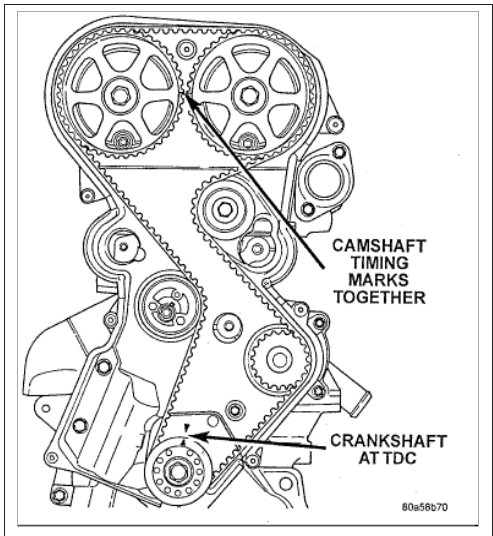 CAMSHAFT TIMING MARKS TOGETHER

CRANKSHAFT AT TDC

80a58b70