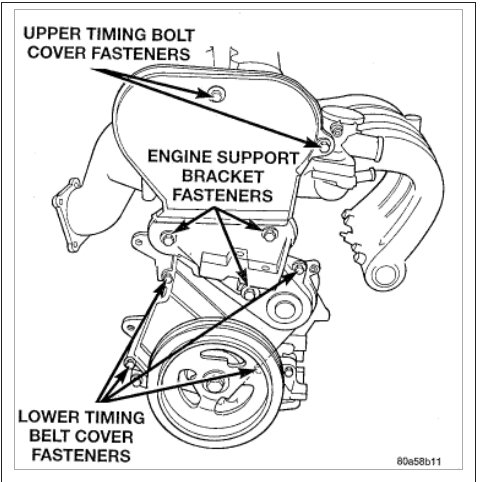 UPPER TIMING BOLT COVER FASTENERS

ENGINE SUPPORT BRACKET FASTENERS

LOWER TIMING BELT COVER FASTENERS

80a58b11