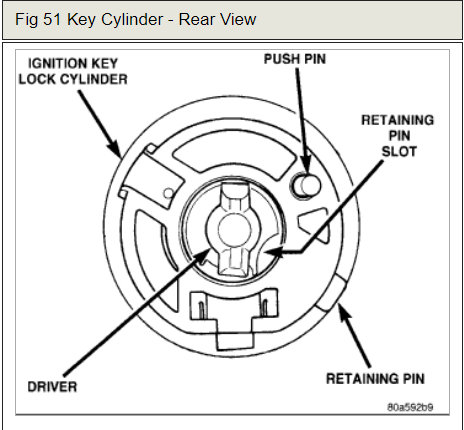 Fig 51 Key Cylinder - Rear View

IGNITION KEY LOCK CYLINDER

PUSH PIN

RETAINING PIN SLOT

DRIVER

RETAINING PIN

80a592b9