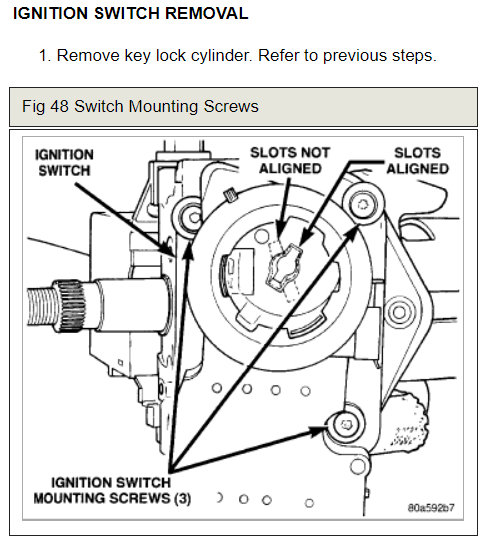 IGNITION SWITCH REMOVAL

1. Remove key lock cylinder. Refer to previous steps.

Fig 48 Switch Mounting Screws

IGNITION SWITCH

SLOTS NOT ALIGNED

SLOTS ALIGNED

IGNITION SWITCH MOUNTING SCREWS (3)

80a592b7