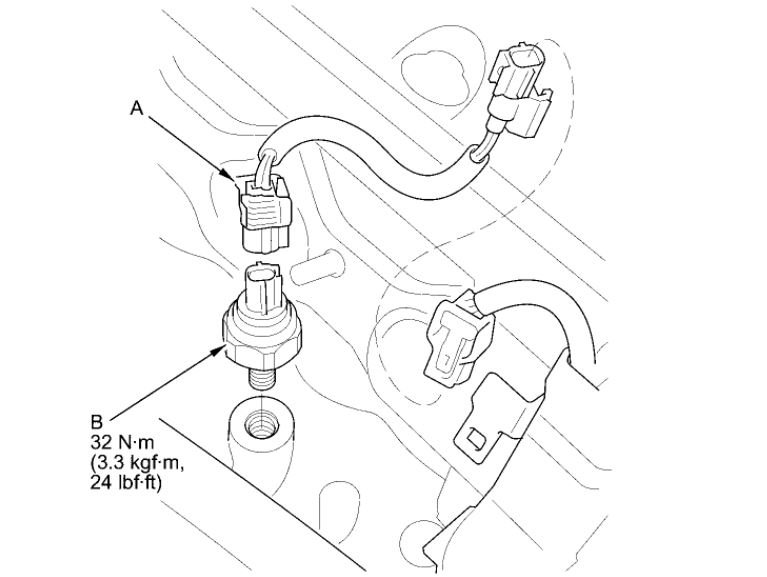 A

B
32 N·m
(3.3 kgf·m,
24 lbf·ft)