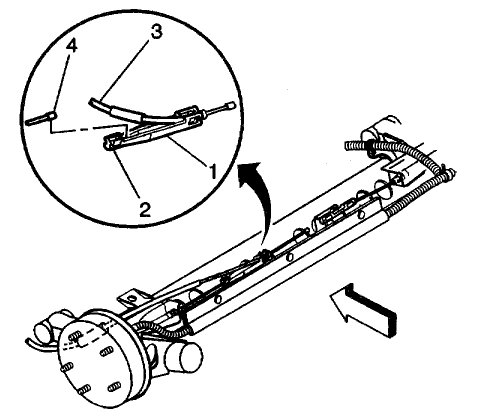 4
3
1
2