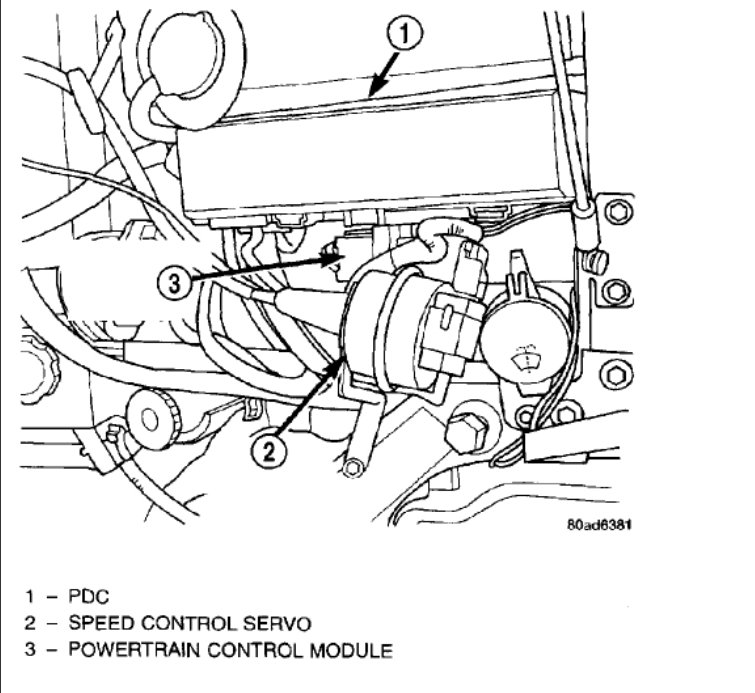 1

3

2

80ad6381

1 – PDC
2 – SPEED CONTROL SERVO
3 – POWERTRAIN CONTROL MODULE