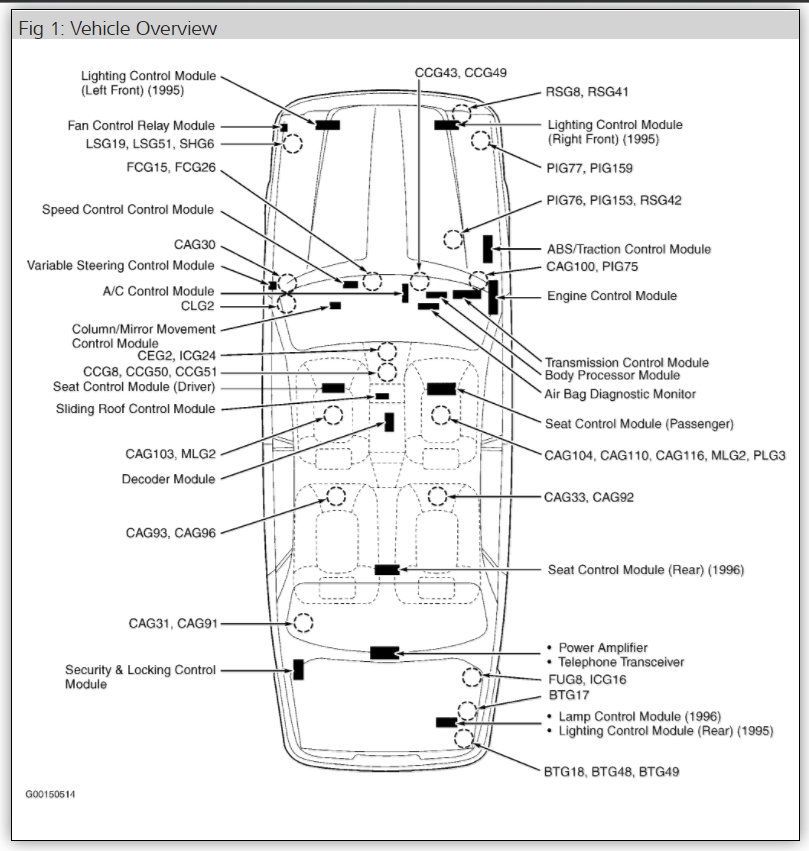 Fig 1: Vehicle Overview

Lighting Control Module (Left Front) (1995)
Fan Control Relay Module
LSG19, LSG51, SHG6
FCG15, FCG26
Speed Control Control Module
CAG30
Variable Steering Control Module
A/C Control Module
CLG2
Column/Mirror Movement Control Module
CEG2, ICG24
CCG8, CCG50, CCG51
Seat Control Module (Driver)
Sliding Roof Control Module
CAG103, MLG2
Decoder Module
CAG93, CAG96
CAG31, CAG91
Security & Locking Control Module

CCG43, CCG49
RSG8, RSG41
Lighting Control Module (Right Front) (1995)
PIG77, PIG159
PIG76, PIG153, RSG42
ABS/Traction Control Module
CAG100, PIG75
Engine Control Module
Transmission Control Module
Body Processor Module
Air Bag Diagnostic Monitor
Seat Control Module (Passenger)
CAG104, CAG110, CAG116, MLG2, PLG3
CAG33, CAG92
Seat Control Module (Rear) (1996)
• Power Amplifier
• Telephone Transceiver
FUG8, ICG16
BTG17
• Lamp Control Module (1996)
• Lighting Control Module (Rear) (1995)
BTG18, BTG48, BTG49

G00150514