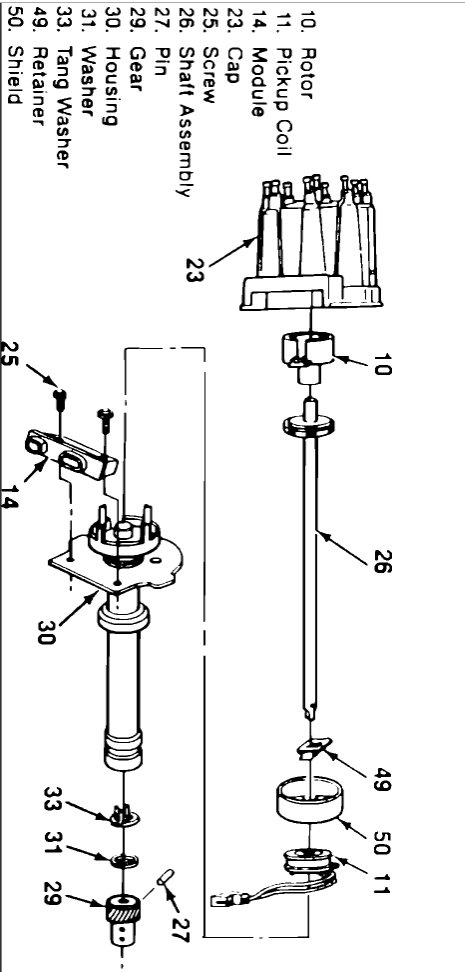 10. Rotor
11. Pickup Coil
14. Module
23. Cap
25. Screw
26. Shaft Assembly
27. Pin
29. Gear
30. Housing
31. Washer
33. Tang Washer
49. Retainer
50. Shield

23
10
26
49
50
11
25
14
30
33
31
29
27