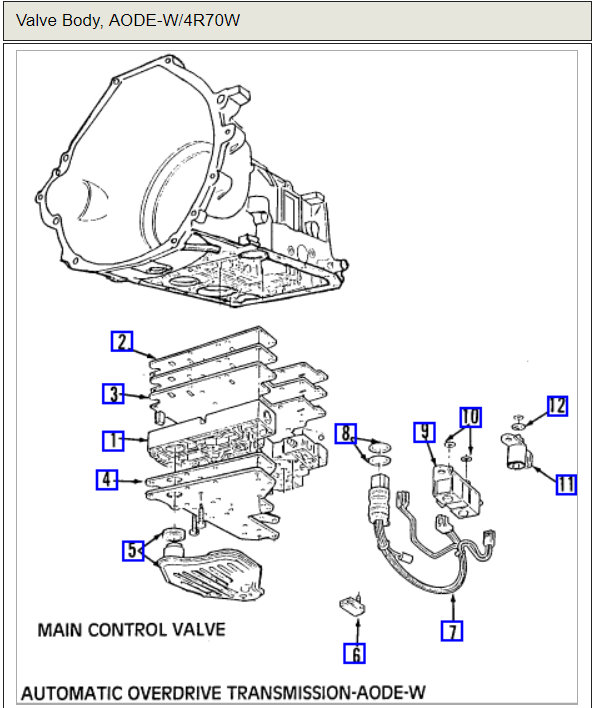 Valve Body, AODE-W/4R70W

2
3
1
4
5
8
9
10
12
11
7
6

MAIN CONTROL VALVE

AUTOMATIC OVERDRIVE TRANSMISSION-AODE-W