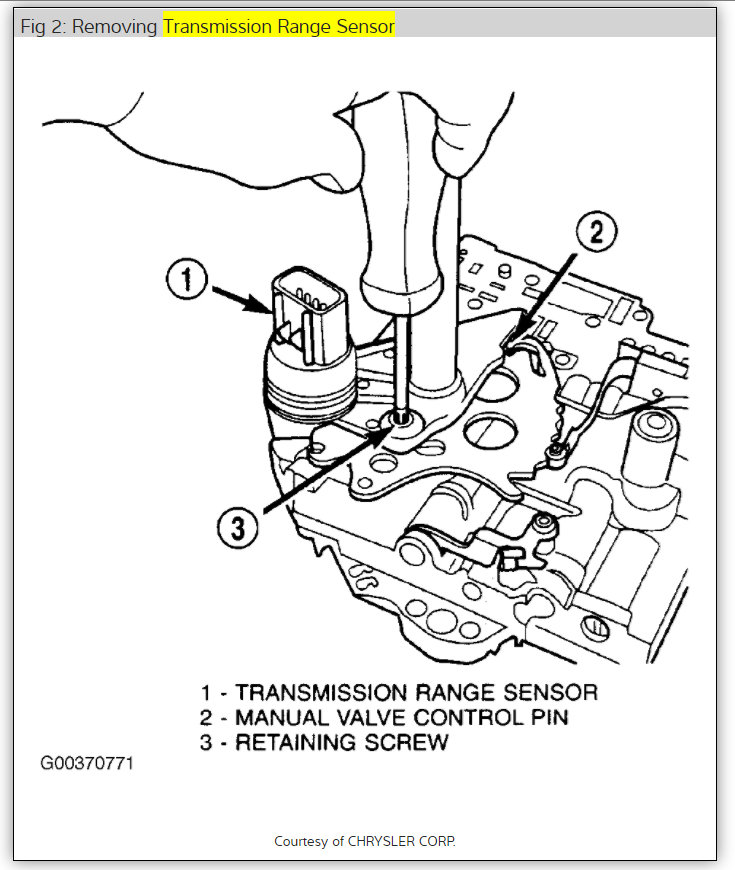 Fig 2: Removing Transmission Range Sensor

1

2

3

1 - TRANSMISSION RANGE SENSOR
2 - MANUAL VALVE CONTROL PIN
3 - RETAINING SCREW

G00370771

Courtesy of CHRYSLER CORP.