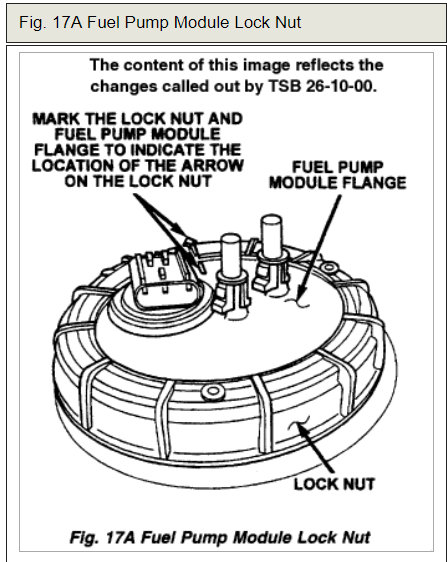 Fig. 17A Fuel Pump Module Lock Nut

The content of this image reflects the changes called out by TSB 26-10-00.

MARK THE LOCK NUT AND FUEL PUMP MODULE FLANGE TO INDICATE THE LOCATION OF THE ARROW ON THE LOCK NUT

FUEL PUMP MODULE FLANGE

LOCK NUT

Fig. 17A Fuel Pump Module Lock Nut