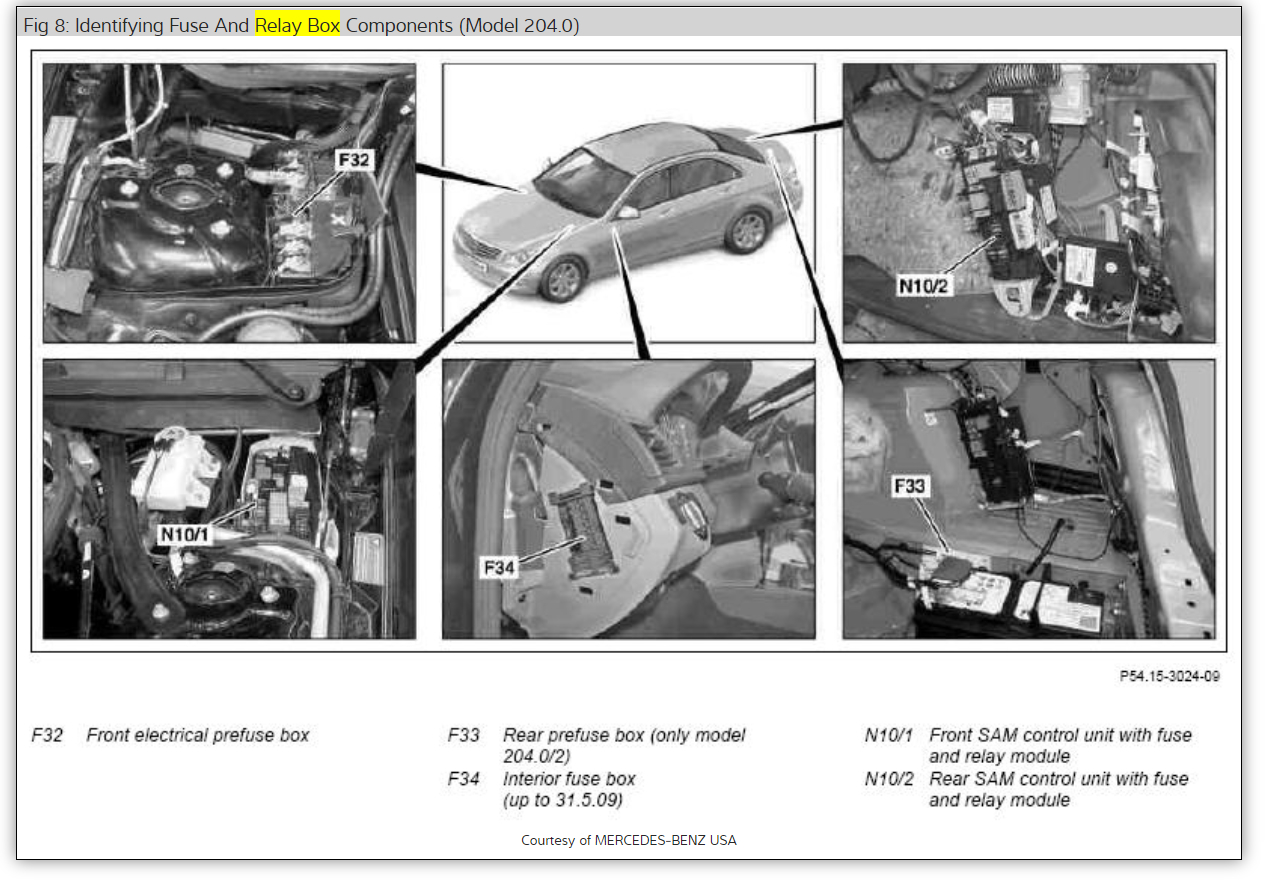 Fig 8: Identifying Fuse And Relay Box Components (Model 204.0)

F32

N10/2

N10/1

F34

F33

P54.15-3024-09

F32 Front electrical prefuse box

F33 Rear prefuse box (only model 204.0/2)

F34 Interior fuse box (up to 31.5.09)

N10/1 Front SAM control unit with fuse and relay module

N10/2 Rear SAM control unit with fuse and relay module

Courtesy of MERCEDES-BENZ USA