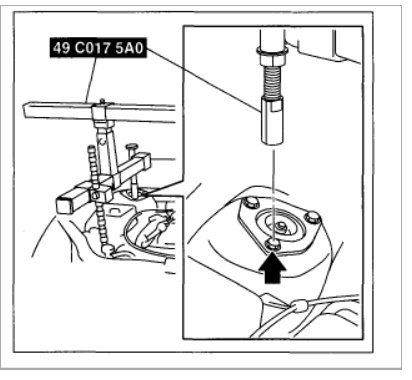 49 C017 5A0