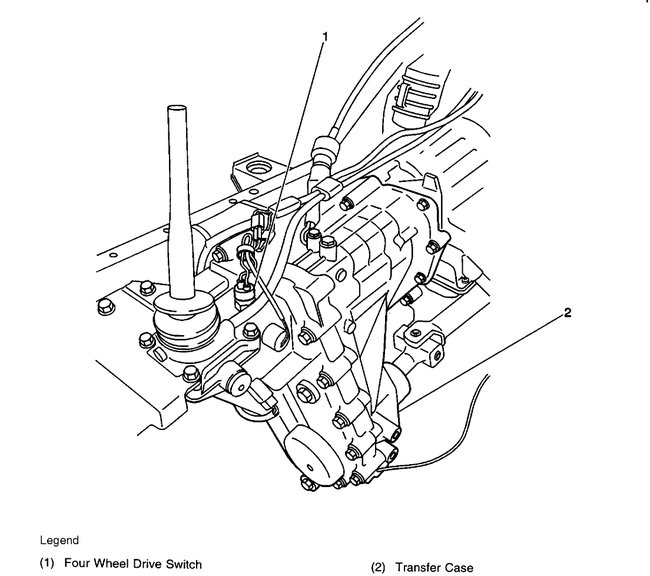 1

2

Legend

(1) Four Wheel Drive Switch

(2) Transfer Case