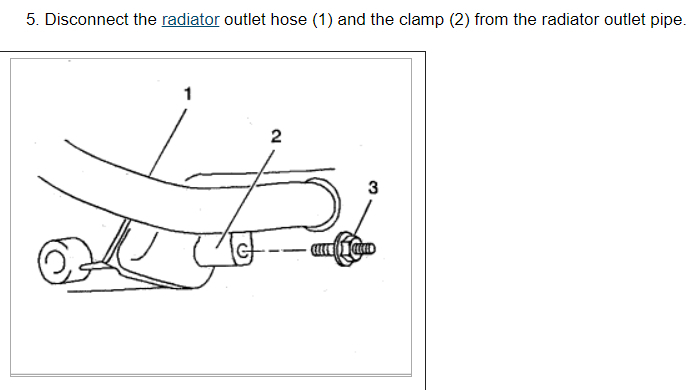 5. Disconnect the radiator outlet hose (1) and the clamp (2) from the radiator outlet pipe.

1

2

3