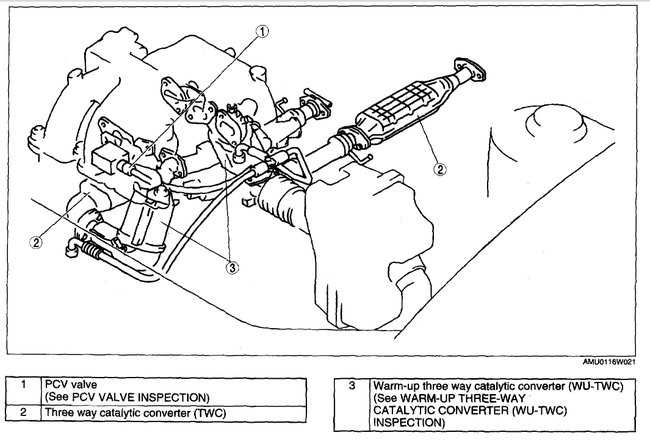 1

2

2

3

AMU0116W021

| 1 | PCV valve (See PCV VALVE INSPECTION) |
|---|---|
| 2 | Three way catalytic converter (TWC) |

| 3 | Warm-up three way catalytic converter (WU-TWC) (See WARM-UP THREE-WAY CATALYTIC CONVERTER (WU-TWC) INSPECTION) |
|---|---|