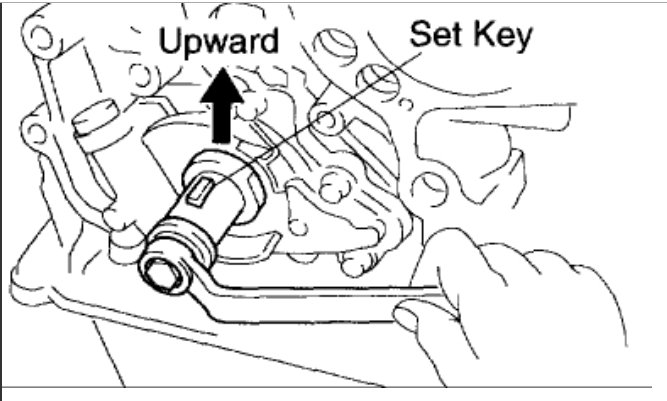 Upward

Set Key