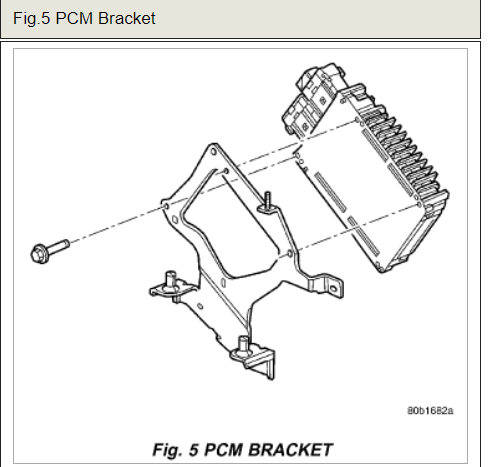 Fig.5 PCM Bracket

80b1682a

Fig. 5 PCM BRACKET