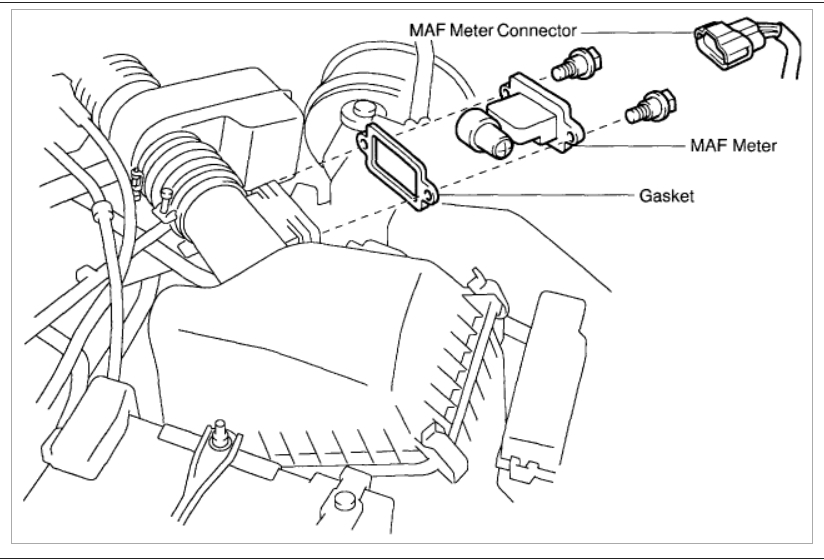 MAF Meter Connector

MAF Meter

Gasket