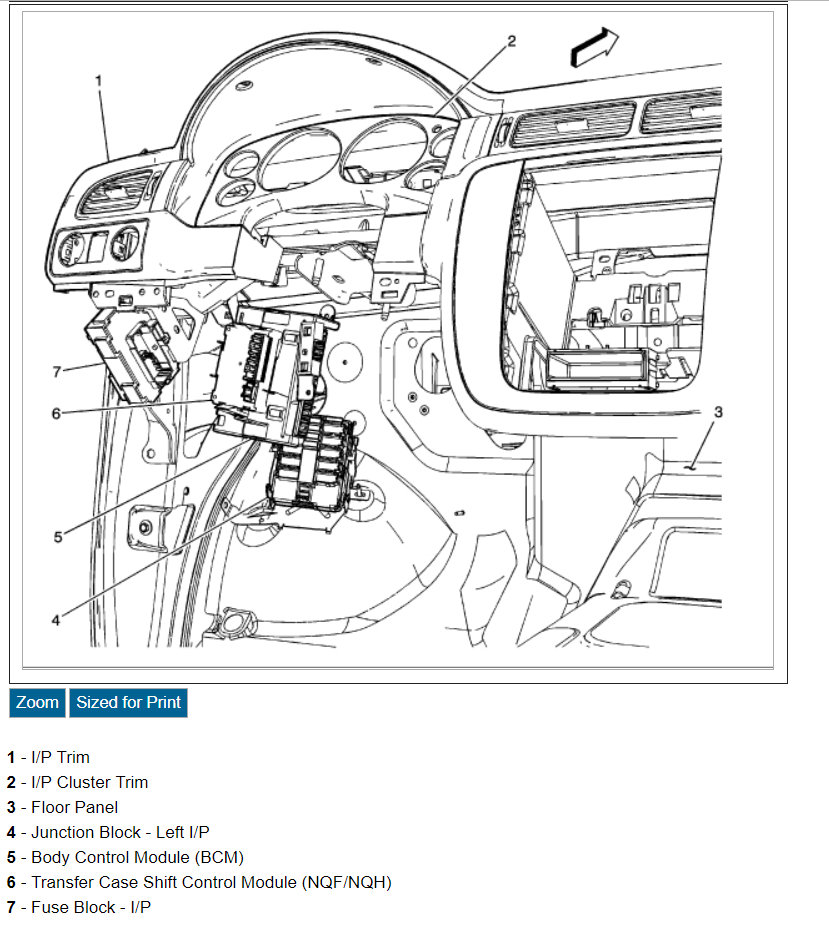 1
2
7
6
5
4
3

Zoom
Sized for Print

1 - I/P Trim
2 - I/P Cluster Trim
3 - Floor Panel
4 - Junction Block - Left I/P
5 - Body Control Module (BCM)
6 - Transfer Case Shift Control Module (NQF/NQH)
7 - Fuse Block - I/P