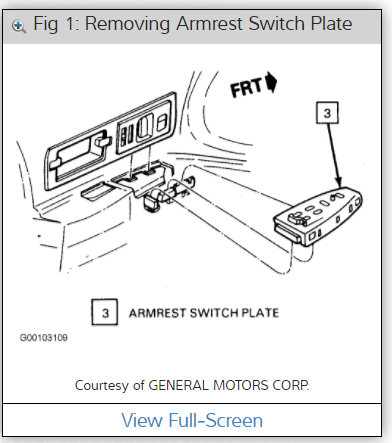 Fig 1: Removing Armrest Switch Plate

FRT

3

3 ARMREST SWITCH PLATE

G00103109

Courtesy of GENERAL MOTORS CORP.

View Full-Screen