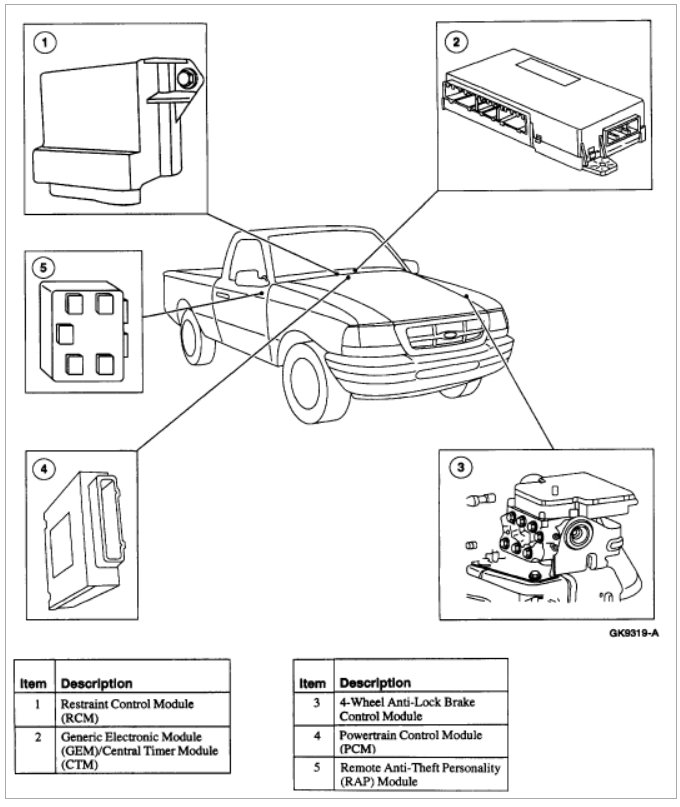 1

2

5

4

3

GK9319-A

| Item | Description |
|---|---|
| 1 | Restraint Control Module (RCM) |
| 2 | Generic Electronic Module (GEM)/Central Timer Module (CTM) |

| Item | Description |
|---|---|
| 3 | 4-Wheel Anti-Lock Brake Control Module |
| 4 | Powertrain Control Module (PCM) |
| 5 | Remote Anti-Theft Personality (RAP) Module |