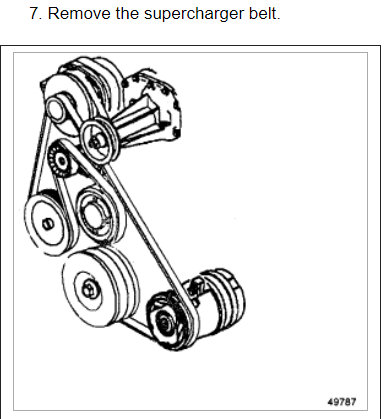 7. Remove the supercharger belt.

49787