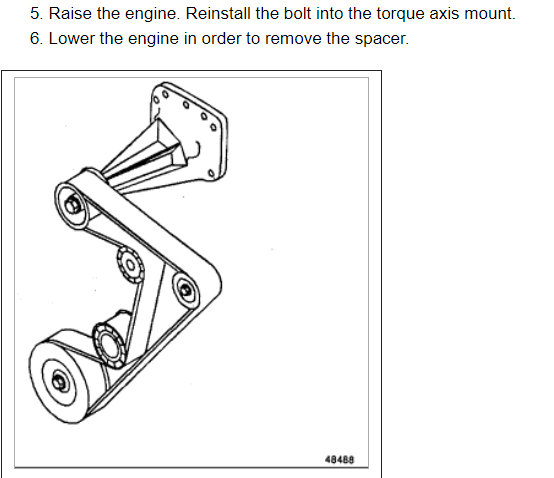 5. Raise the engine. Reinstall the bolt into the torque axis mount.
6. Lower the engine in order to remove the spacer.

48488