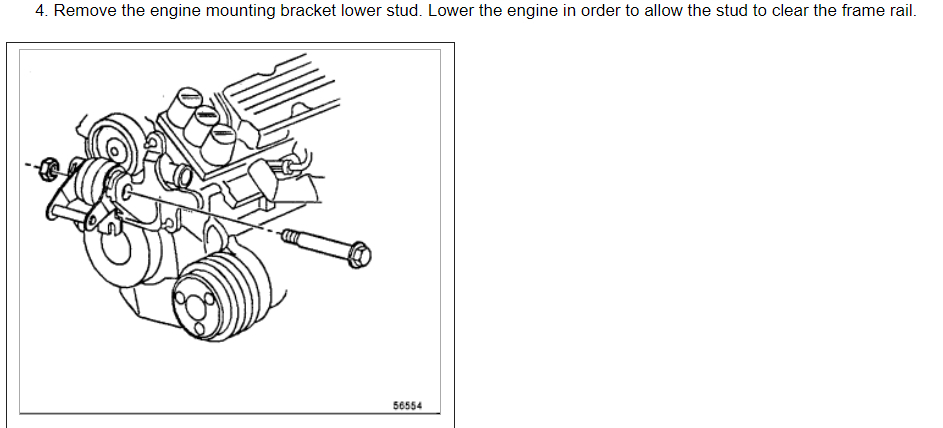 4. Remove the engine mounting bracket lower stud. Lower the engine in order to allow the stud to clear the frame rail.

56554