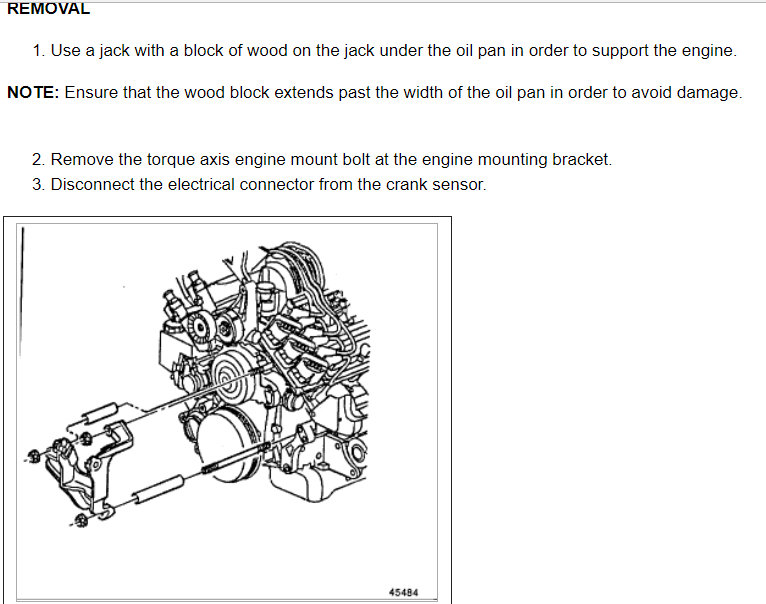 REMOVAL

1. Use a jack with a block of wood on the jack under the oil pan in order to support the engine.

NOTE: Ensure that the wood block extends past the width of the oil pan in order to avoid damage.

2. Remove the torque axis engine mount bolt at the engine mounting bracket.
3. Disconnect the electrical connector from the crank sensor.

45484