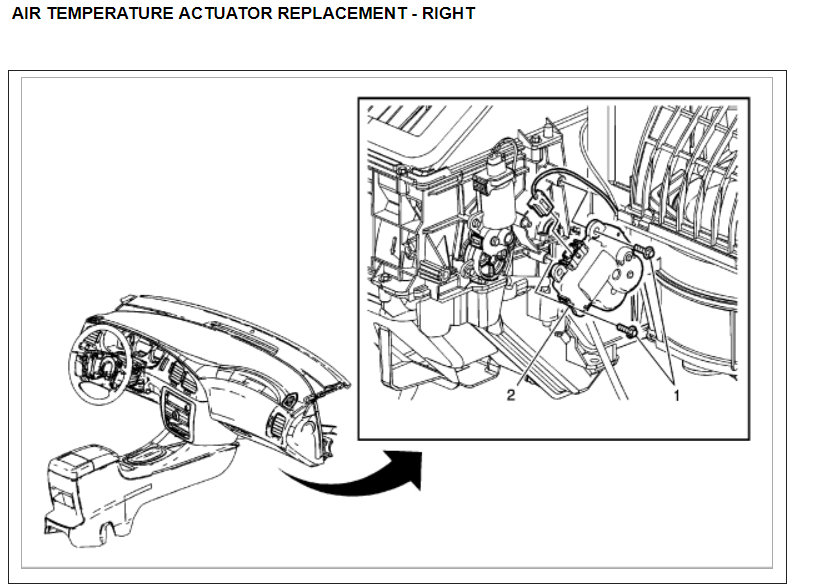 AIR TEMPERATURE ACTUATOR REPLACEMENT - RIGHT

2

1