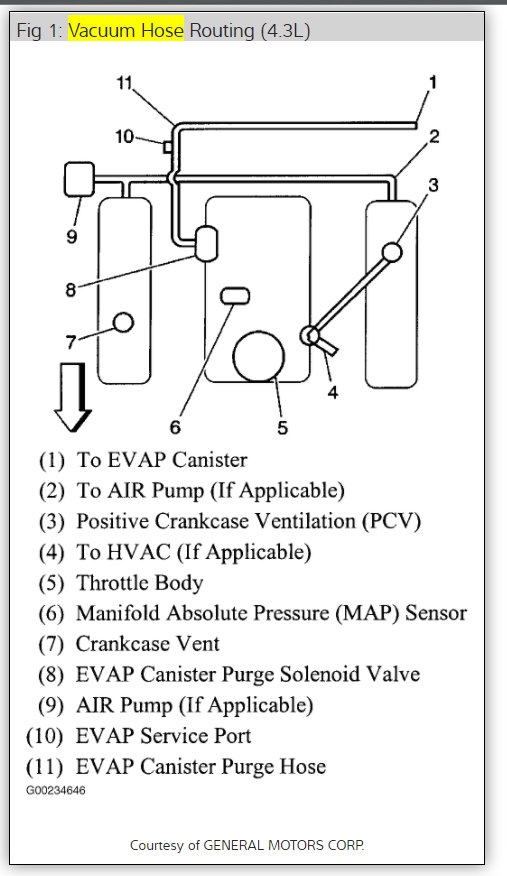 Fig 1: Vacuum Hose Routing (4.3L)

11
1
10
2
3
9
8
7
6
5
4

(1) To EVAP Canister
(2) To AIR Pump (If Applicable)
(3) Positive Crankcase Ventilation (PCV)
(4) To HVAC (If Applicable)
(5) Throttle Body
(6) Manifold Absolute Pressure (MAP) Sensor
(7) Crankcase Vent
(8) EVAP Canister Purge Solenoid Valve
(9) AIR Pump (If Applicable)
(10) EVAP Service Port
(11) EVAP Canister Purge Hose
G00234646

Courtesy of GENERAL MOTORS CORP.