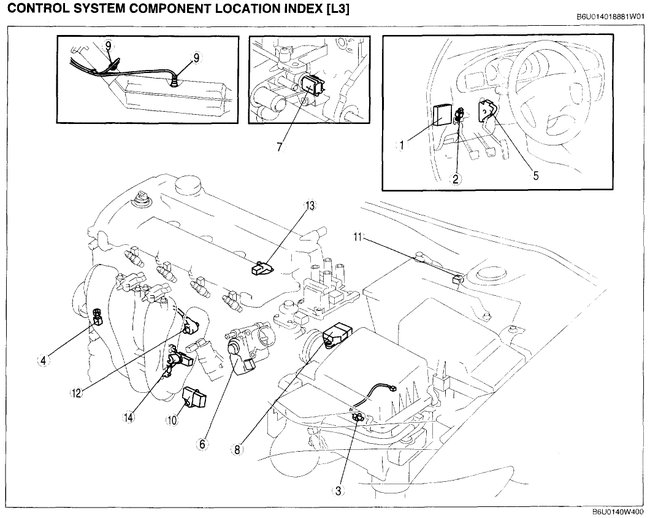 CONTROL SYSTEM COMPONENT LOCATION INDEX [L3]

B6U014018881W01

9
9
7
1
2
5
13
11
4
12
14
10
6
8
3

B6U0140W400