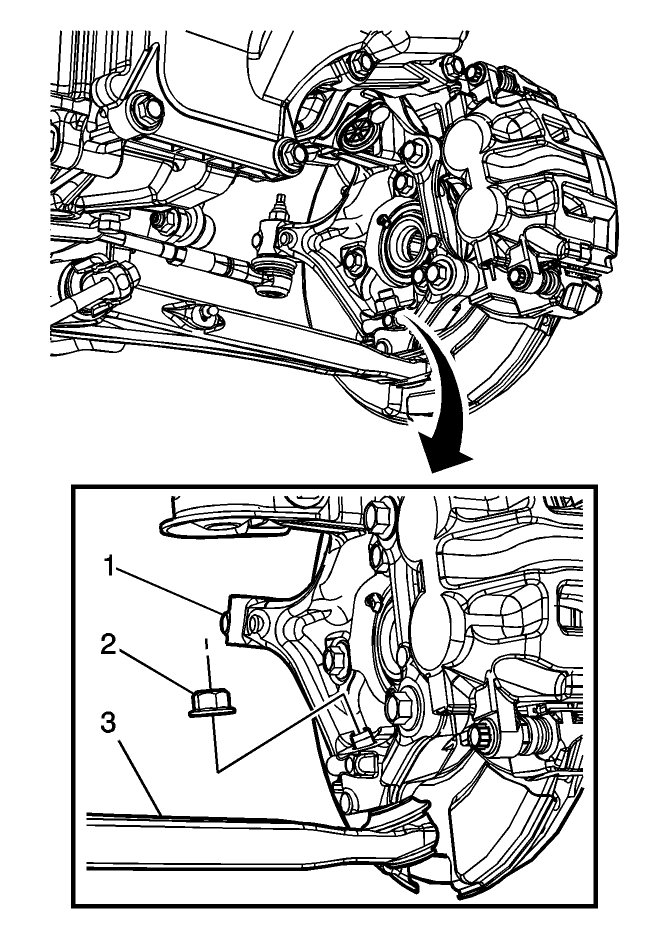 1
2
3