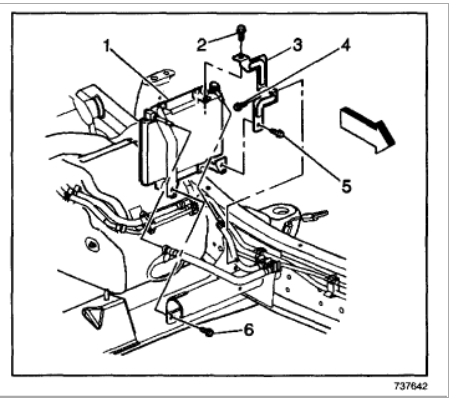 1
2
3
4
5
6
737642