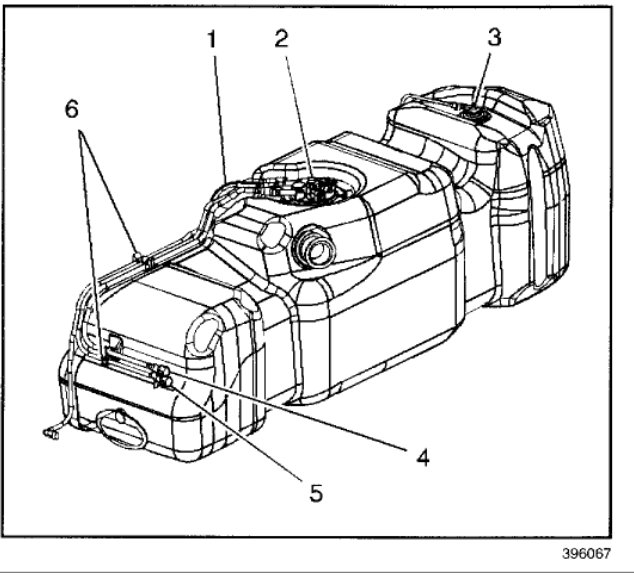 1
2
3
6
4
5
396067