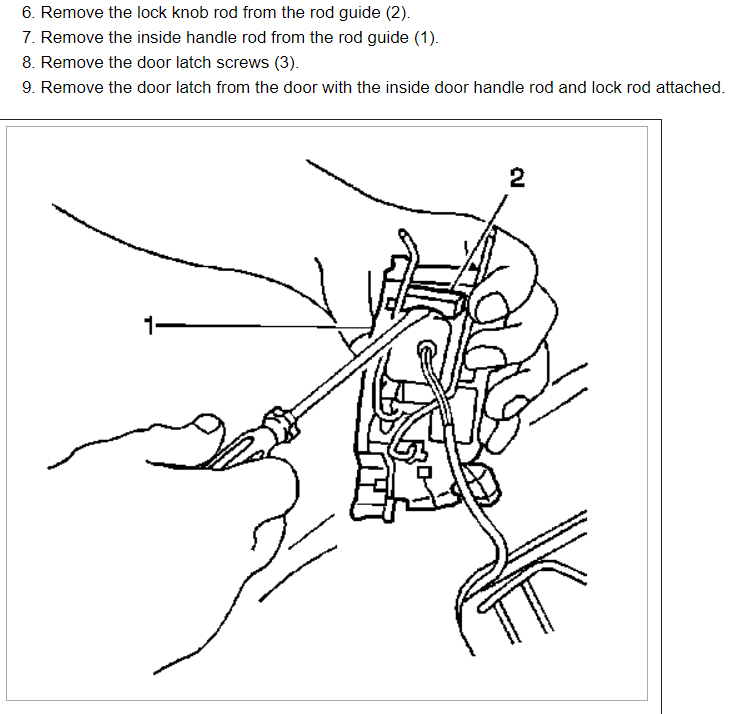 6. Remove the lock knob rod from the rod guide (2).
7. Remove the inside handle rod from the rod guide (1).
8. Remove the door latch screws (3).
9. Remove the door latch from the door with the inside door handle rod and lock rod attached.

2
1