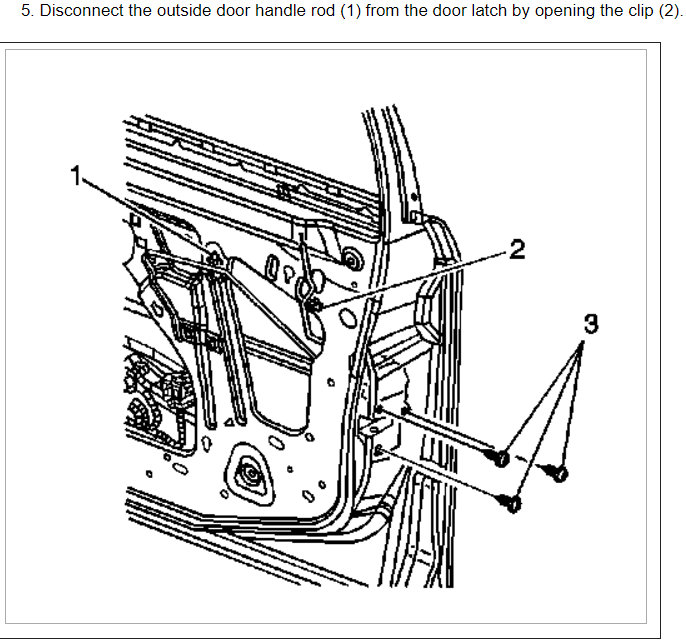 5. Disconnect the outside door handle rod (1) from the door latch by opening the clip (2).

1

2

3