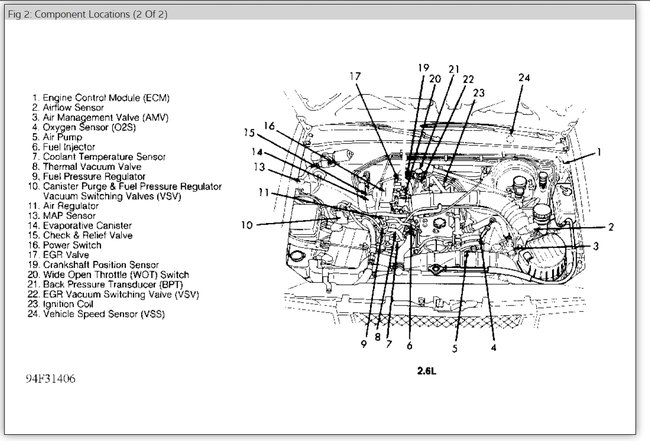 Fig 2: Component Locations (2 Of 2)

1. Engine Control Module (ECM)
2. Airflow Sensor
3. Air Management Valve (AMV)
4. Oxygen Sensor (O2S)
5. Air Pump
6. Fuel Injector
7. Coolant Temperature Sensor
8. Thermal Vacuum Valve
9. Fuel Pressure Regulator
10. Canister Purge & Fuel Pressure Regulator Vacuum Switching Valves (VSV)
11. Air Regulator
13. MAP Sensor
14. Evaporative Canister
15. Check & Relief Valve
16. Power Switch
17. EGR Valve
19. Crankshaft Position Sensor
20. Wide Open Throttle (WOT) Switch
21. Back Pressure Transducer (BPT)
22. EGR Vacuum Switching Valve (VSV)
23. Ignition Coil
24. Vehicle Speed Sensor (VSS)

17 19 20 21 22 23 24 16 15 14 13 11 10 1 2 3 9 8 7 6 5 4

2.6L

94F31406