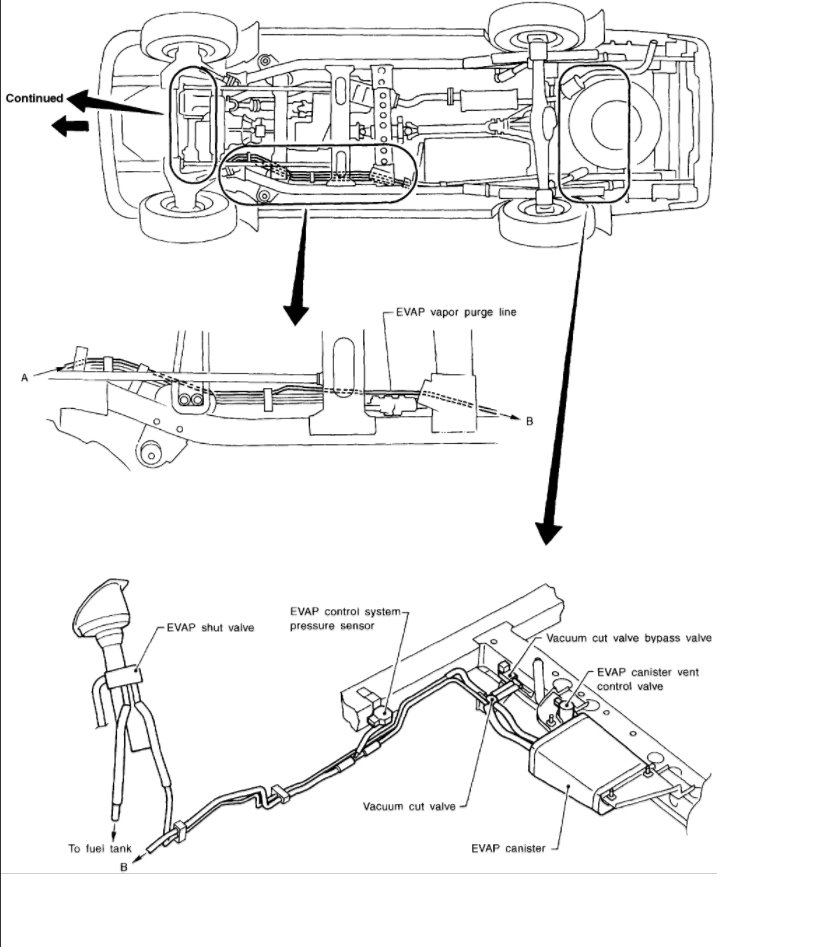 Continued

EVAP vapor purge line

A

B

EVAP shut valve

EVAP control system pressure sensor

Vacuum cut valve bypass valve

EVAP canister vent control valve

Vacuum cut valve

EVAP canister

To fuel tank

B