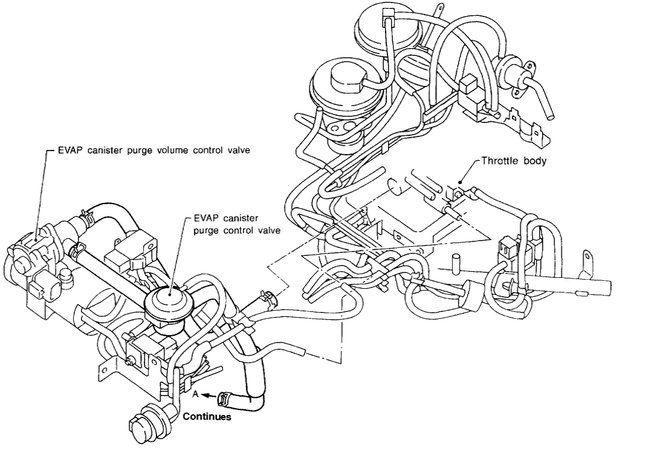 EVAP canister purge volume control valve

Throttle body

EVAP canister purge control valve

A

Continues