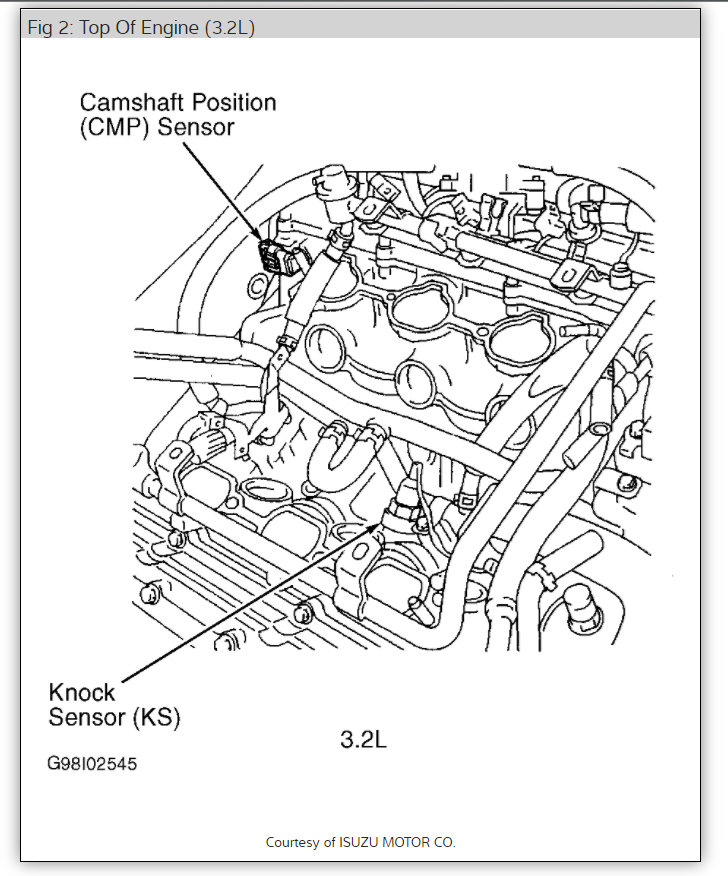 Fig 2: Top Of Engine (3.2L)

Camshaft Position (CMP) Sensor

Knock Sensor (KS)

3.2L

G98I02545

Courtesy of ISUZU MOTOR CO.