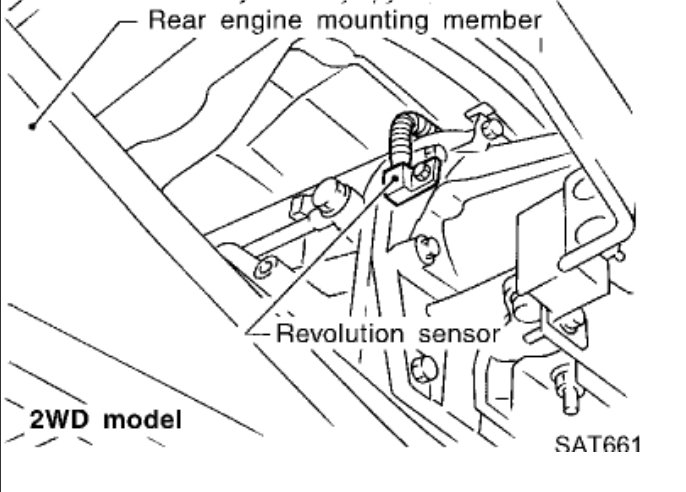 Rear engine mounting member

Revolution sensor

2WD model

SAT661