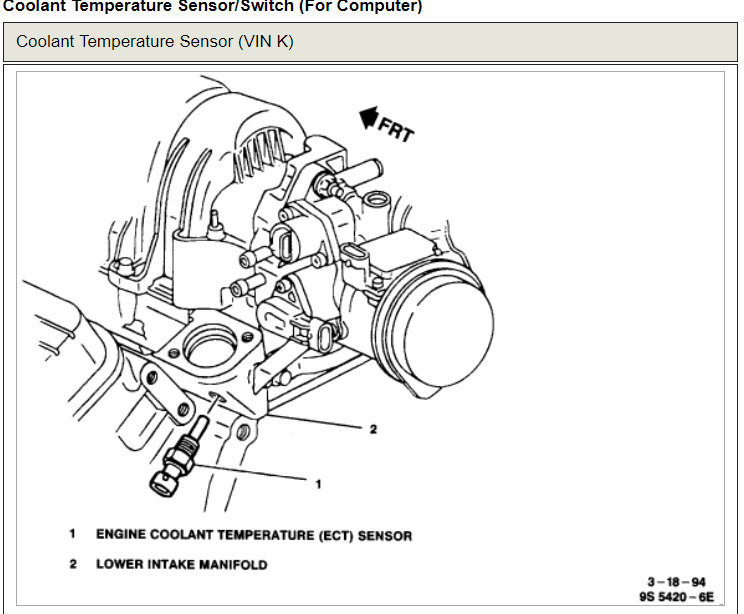 Coolant Temperature Sensor/Switch (For Computer)

Coolant Temperature Sensor (VIN K)

FRT

2

1

1 ENGINE COOLANT TEMPERATURE (ECT) SENSOR

2 LOWER INTAKE MANIFOLD

3–18–94
9S 5420–6E