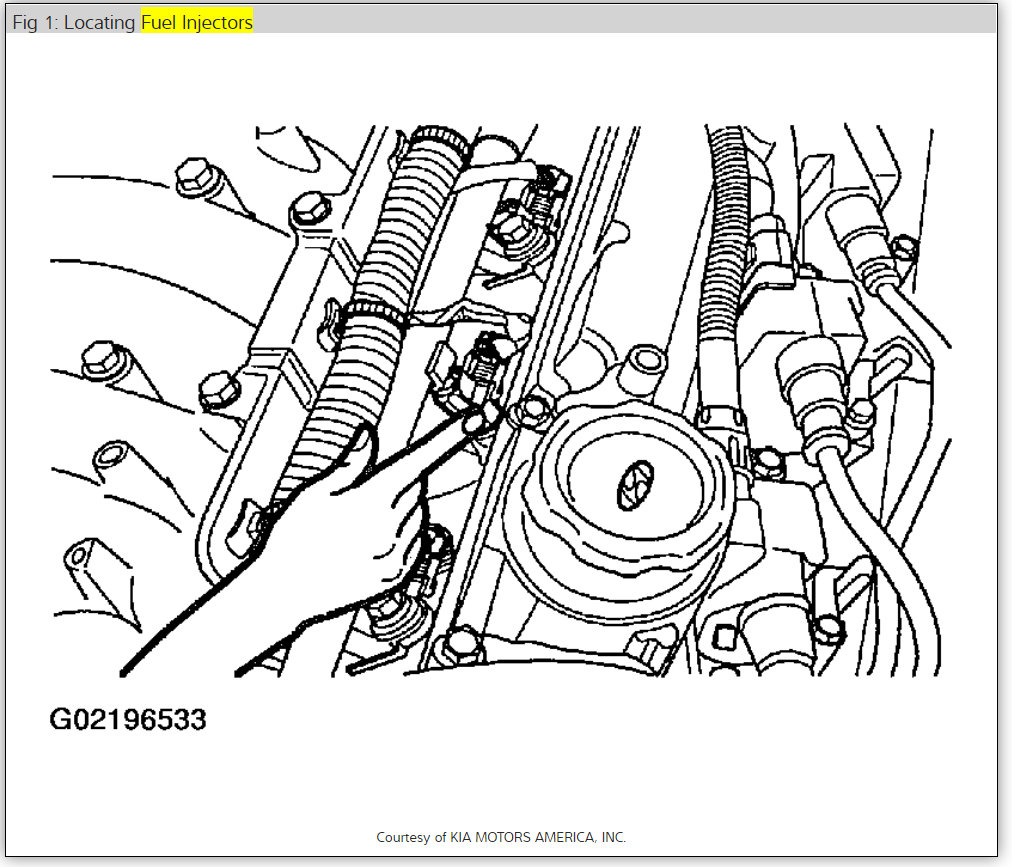 Fig 1: Locating Fuel Injectors

G02196533

Courtesy of KIA MOTORS AMERICA, INC.