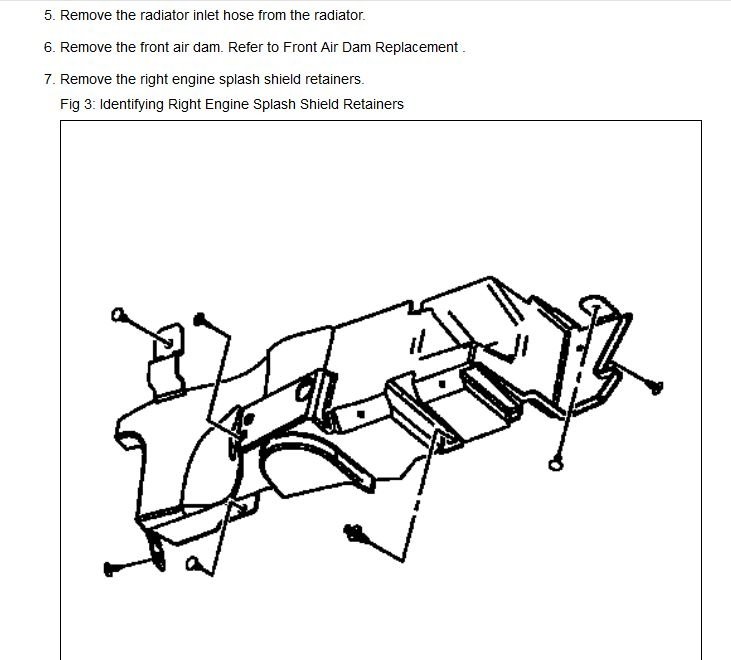 5. Remove the radiator inlet hose from the radiator.

6. Remove the front air dam. Refer to Front Air Dam Replacement .

7. Remove the right engine splash shield retainers.

Fig 3: Identifying Right Engine Splash Shield Retainers