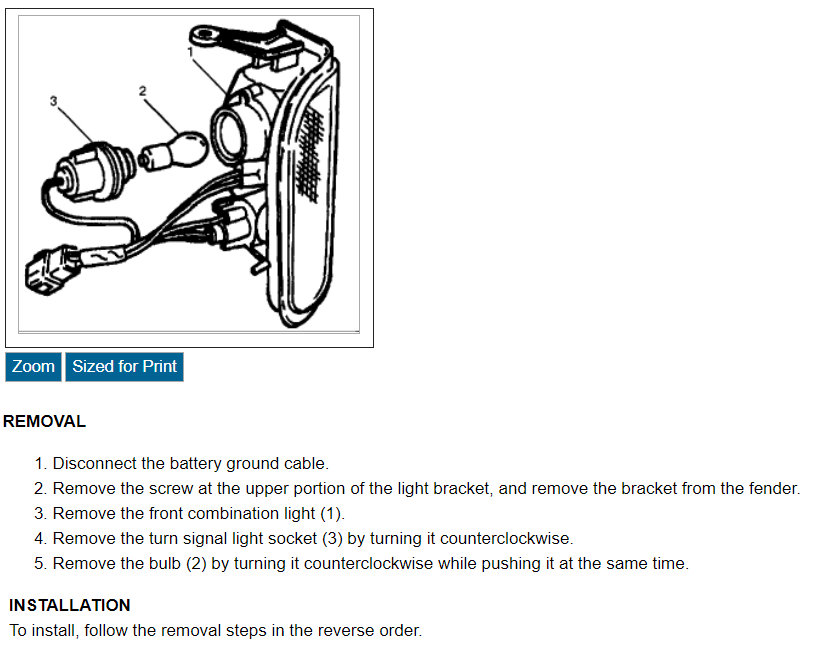 1

2

3

Zoom
Sized for Print

REMOVAL

1. Disconnect the battery ground cable.
2. Remove the screw at the upper portion of the light bracket, and remove the bracket from the fender.
3. Remove the front combination light (1).
4. Remove the turn signal light socket (3) by turning it counterclockwise.
5. Remove the bulb (2) by turning it counterclockwise while pushing it at the same time.

INSTALLATION
To install, follow the removal steps in the reverse order.